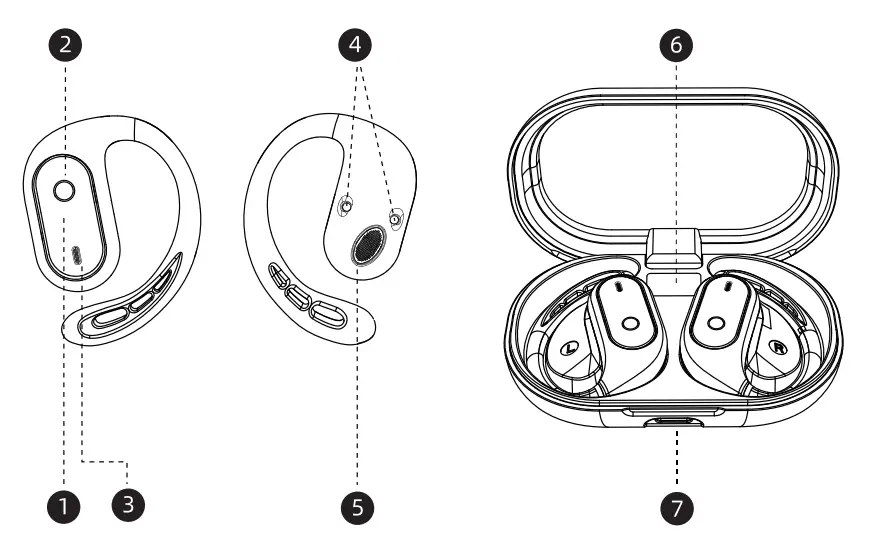 2
4
6
L
R
1
3
5
7