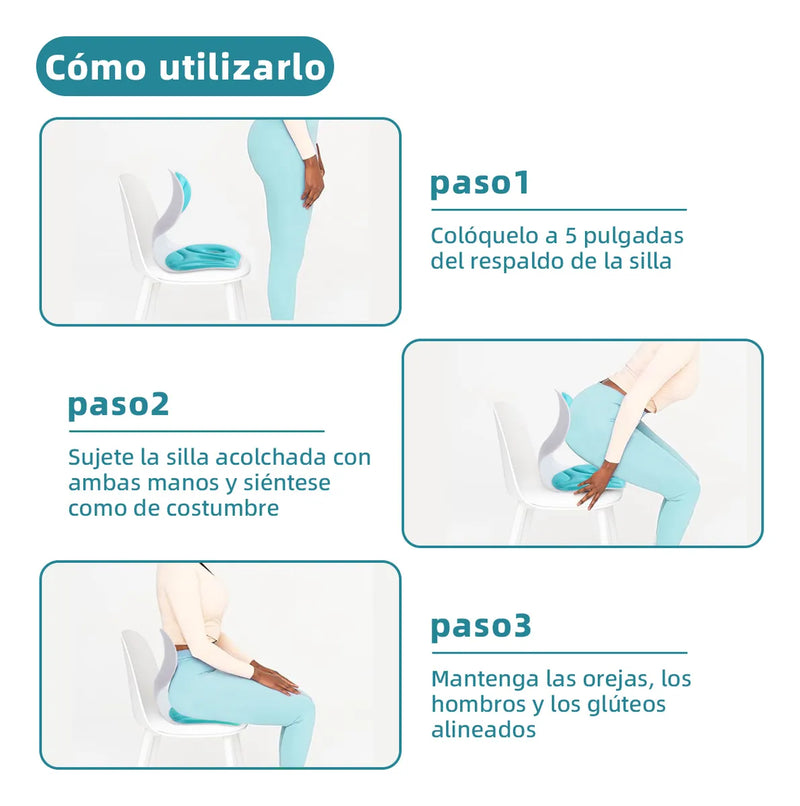 Cómo utilizarlo

paso1

Colóquelo a 5 pulgadas del respaldo de la silla

paso2

Sujete la silla acolchada con ambas manos y siéntese como de costumbre

paso3

Mantenga las orejas, los hombros y los glúteos alineados